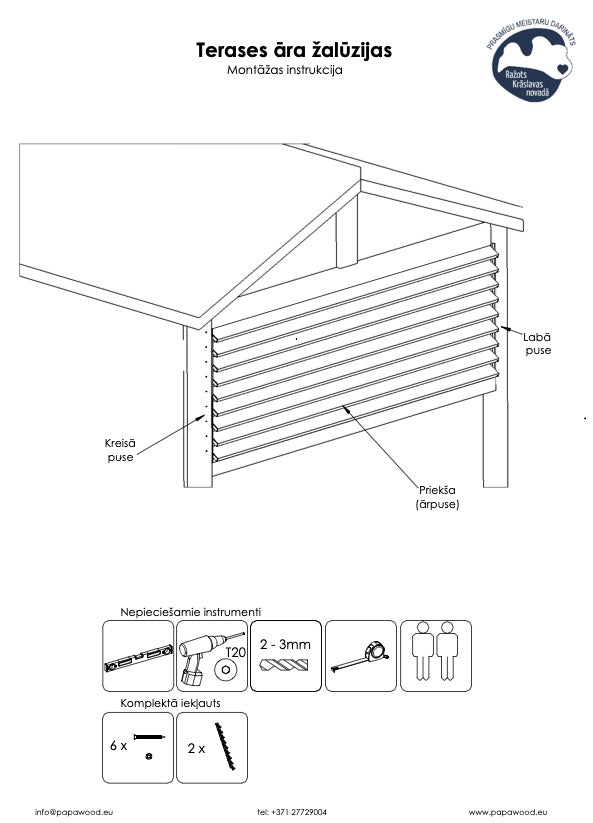 Terases āra žalūzijas
Montāžas instrukcija

PRASMĪGU MEISTARU DARINĀTS
Ražots Krāslavas novadā

Labā puse

Kreisā puse

Priekša (ārpuse)

Nepieciešamie instrumenti

T20

2 - 3mm

Komplektā iekļauts

6 x

2 x

info@papawood.eu

tel: +371 27729004

www.papawood.eu